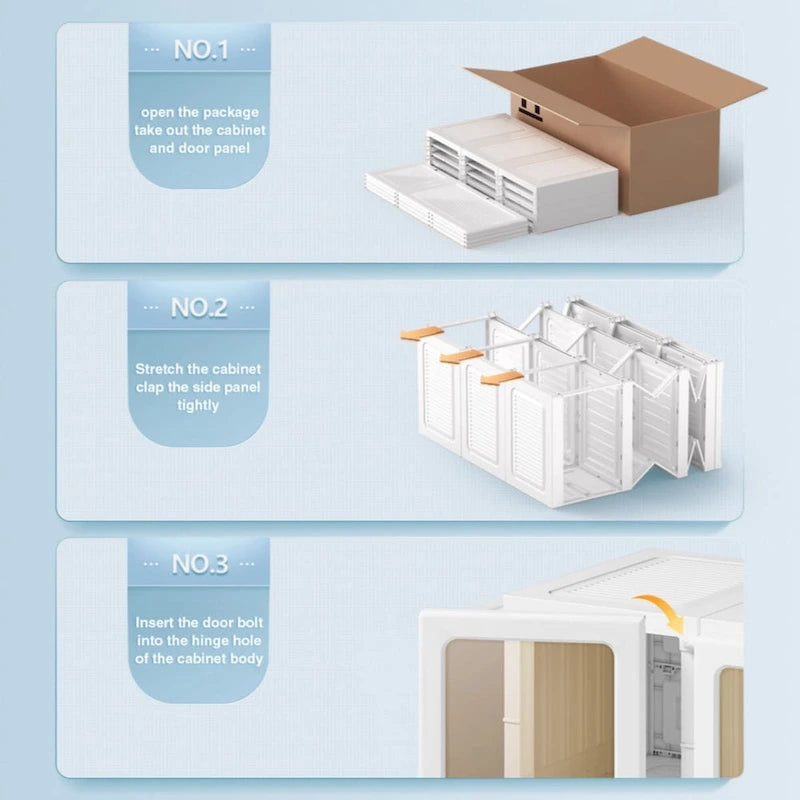 ··· NO.1 ···

open the package take out the cabinet and door panel

··· NO.2 ···

Stretch the cabinet clap the side panel tightly

··· NO.3 ···

Insert the door bolt into the hinge hole of the cabinet body