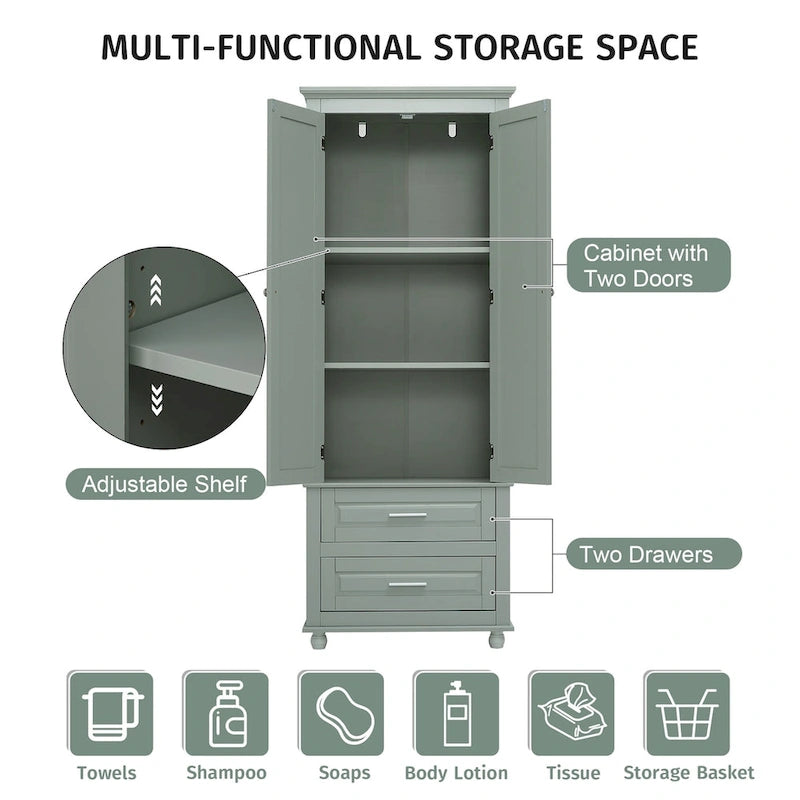 MULTI-FUNCTIONAL STORAGE SPACE

Cabinet with Two Doors

Adjustable Shelf

Two Drawers

Towels

Shampoo

Soaps

Body Lotion

Tissue

Storage Basket